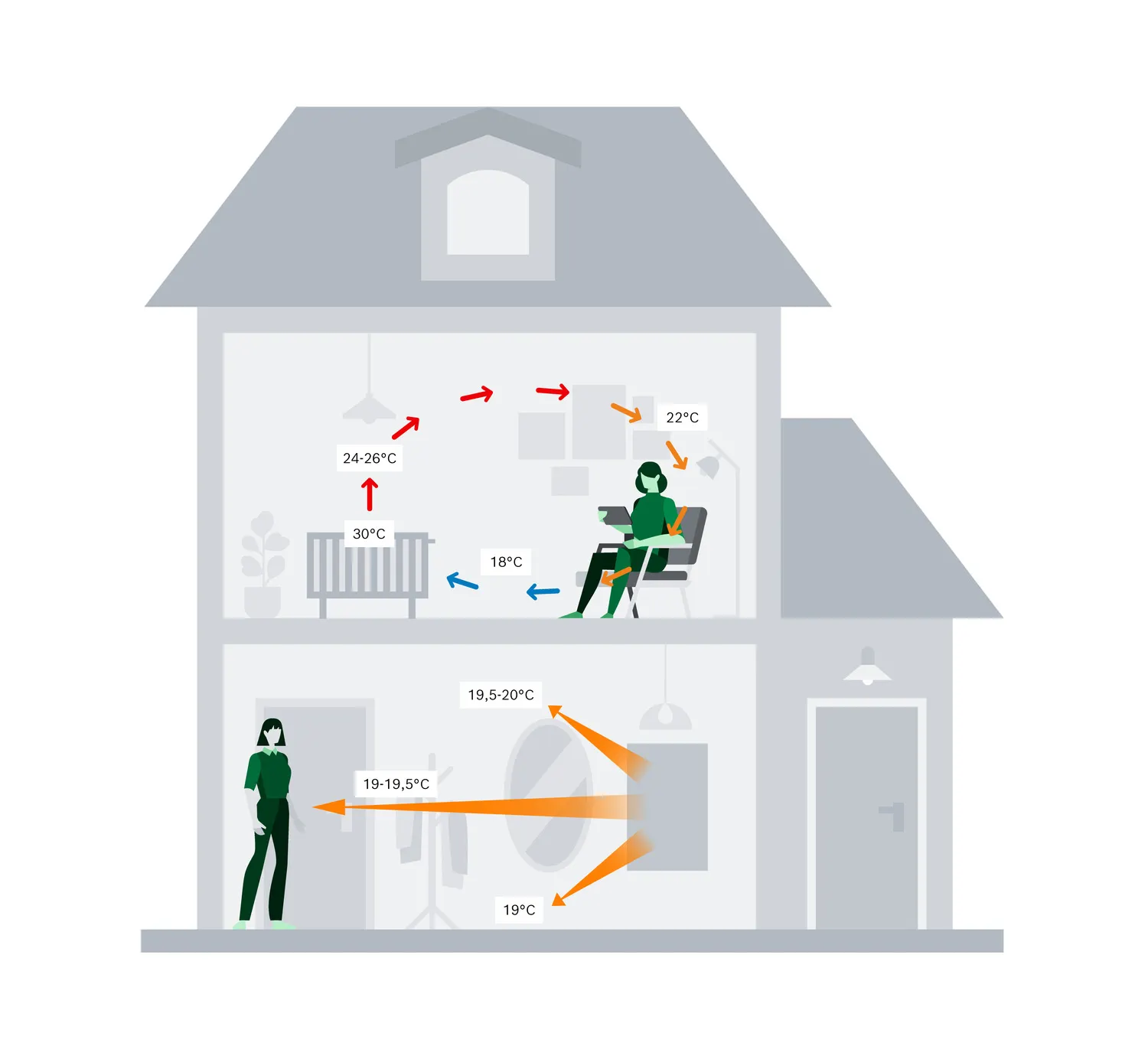 22°C

24-26°C

30°C

18°C

19,5-20°C

19-19,5°C

19°C